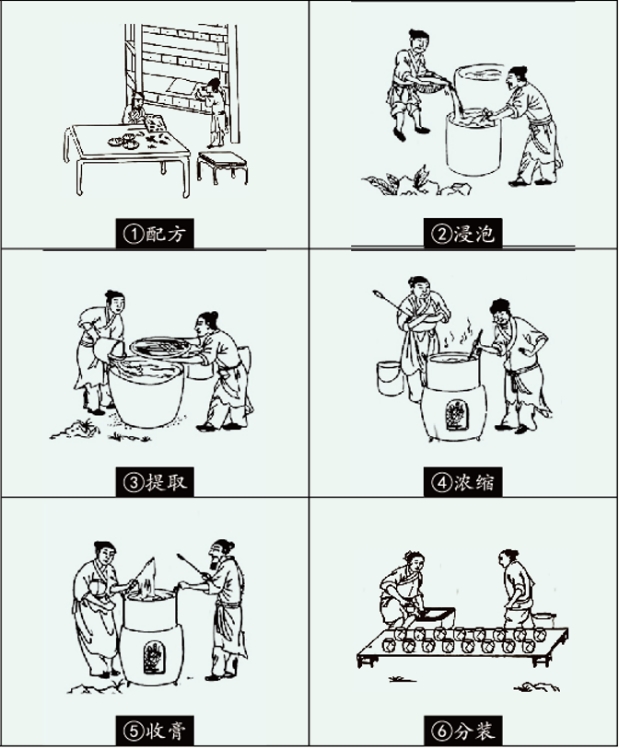 ①配方

②浸泡

③提取

④浓缩

⑤收膏

⑥分装